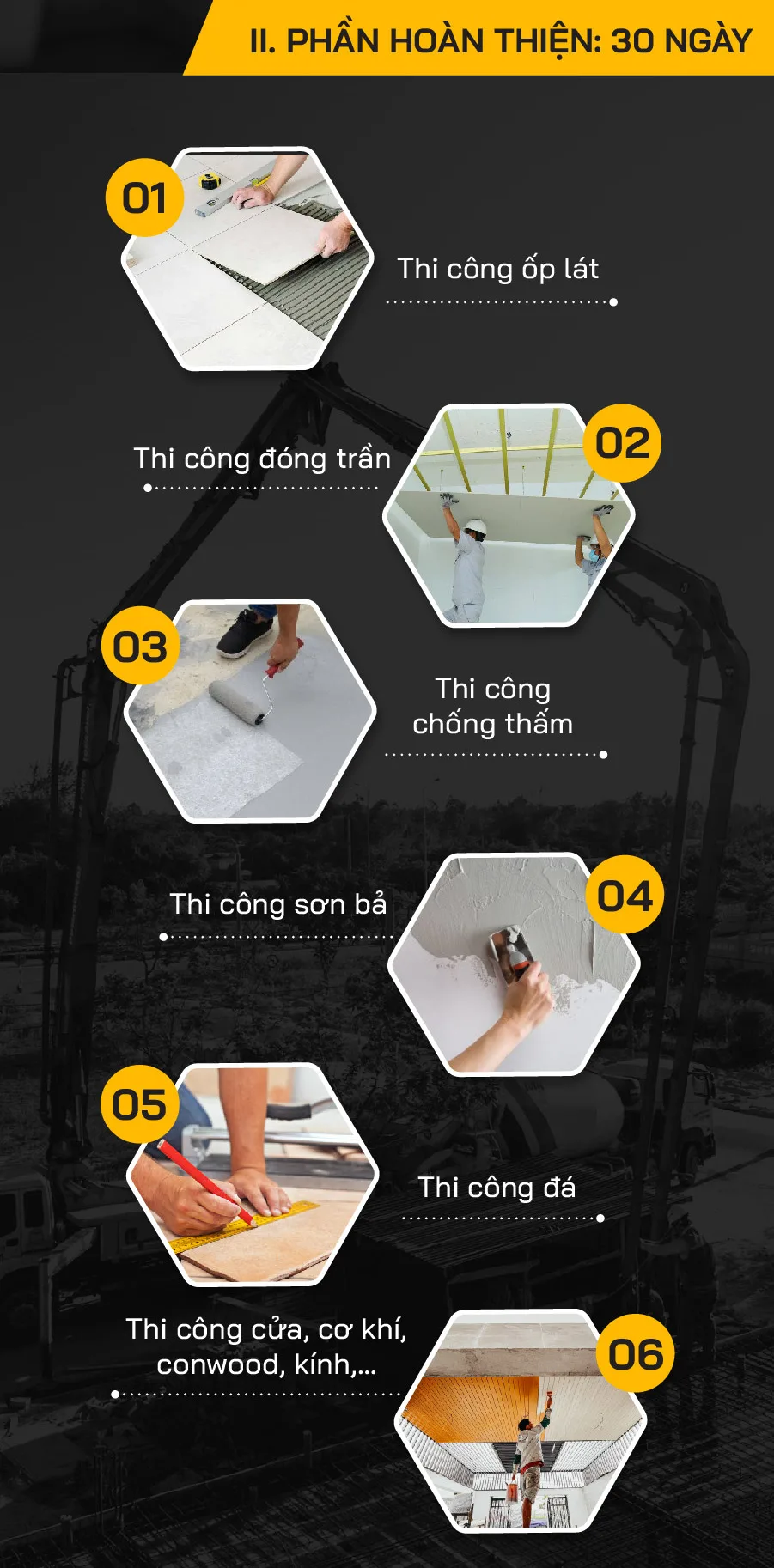 II. PHẦN HOÀN THIỆN: 30 NGÀY

01
Thi công ốp lát

02
Thi công đóng trần

03
Thi công chống thấm

04
Thi công sơn bả

05
Thi công đá

06
Thi công cửa, cơ khí, conwood, kính,...